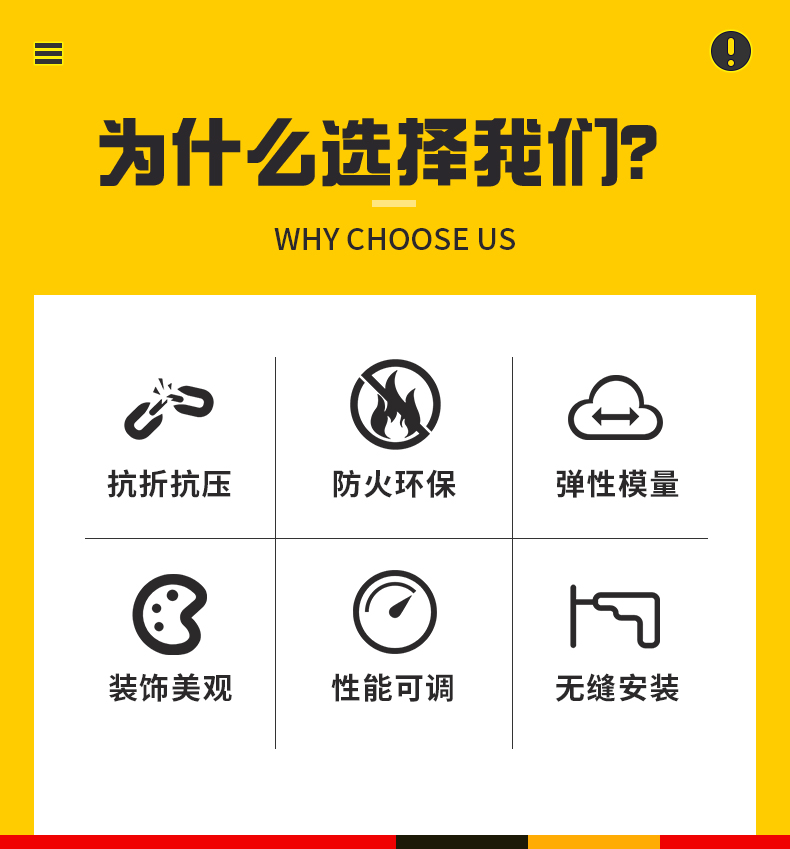 为什么选择我们?

WHY CHOOSE US

抗折抗压

防火环保

弹性模量

装饰美观

性能可调

无缝安装