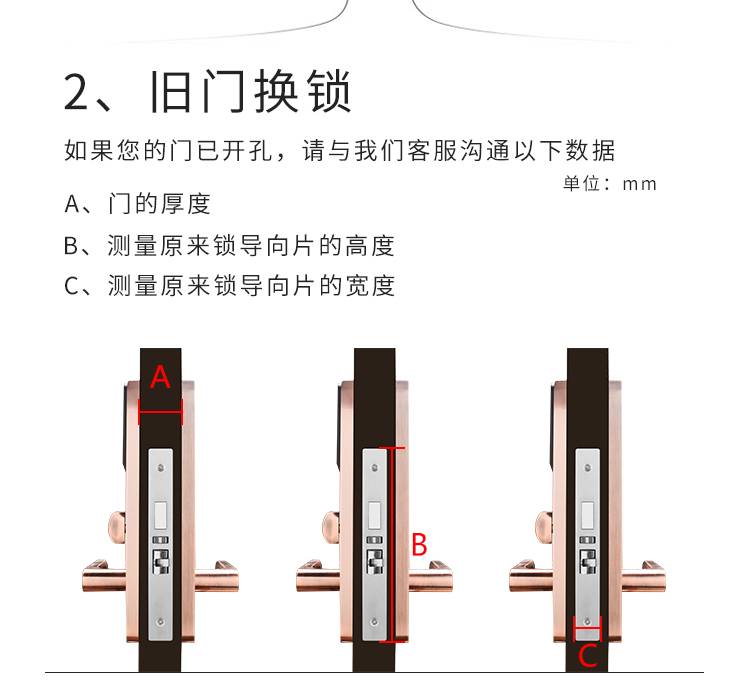 2、旧门换锁

如果您的门已开孔，请与我们客服沟通以下数据

单位：mm

A、门的厚度

B、测量原来锁导向片的高度

C、测量原来锁导向片的宽度

A

B

C